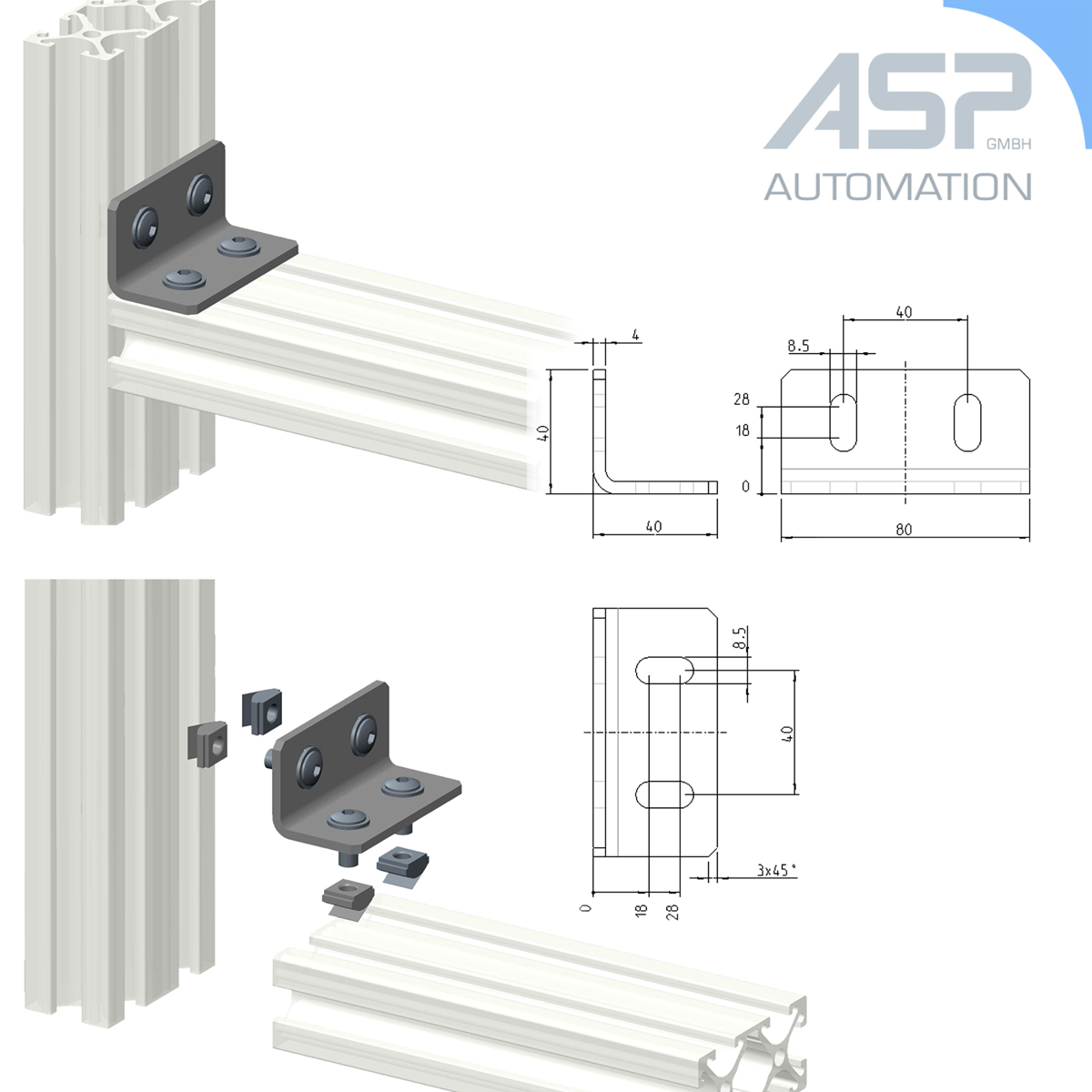 ASP GMBH
AUTOMATION

4
40
40

40
8.5
28
18
0
80

8.5
40
3x45°
0
18
28